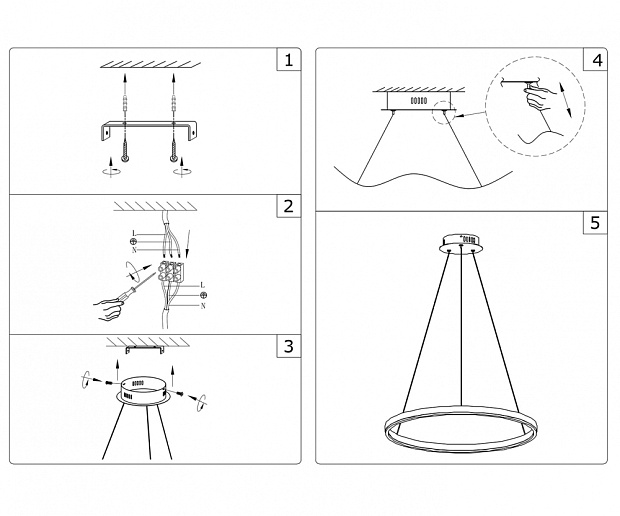 1

2

L
N
L
N

3

4

5