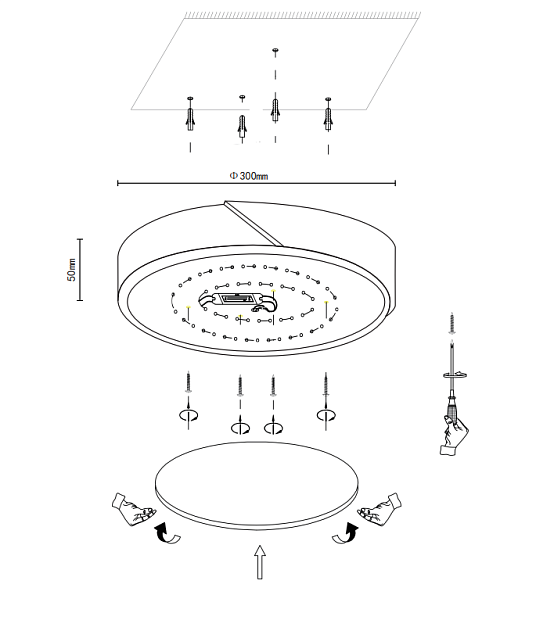 Φ300mm

50mm