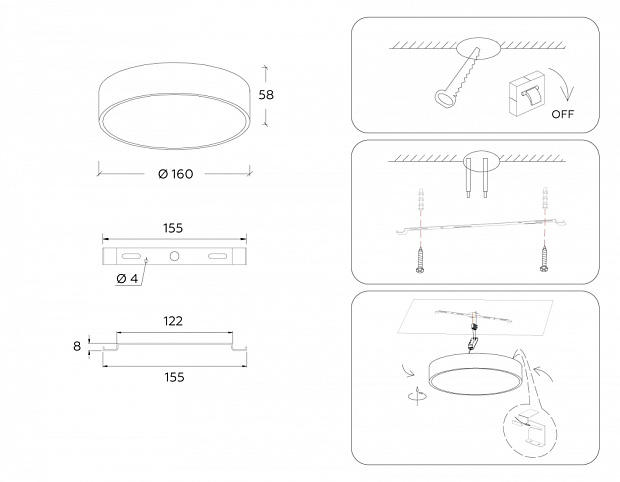 58

Ø 160

155

Ø 4

122

8

155

OFF