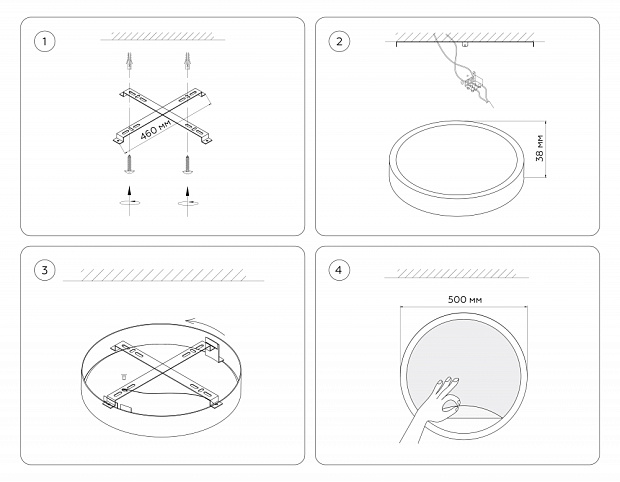 1

460 мм

2

38 мм

3

4

500 мм