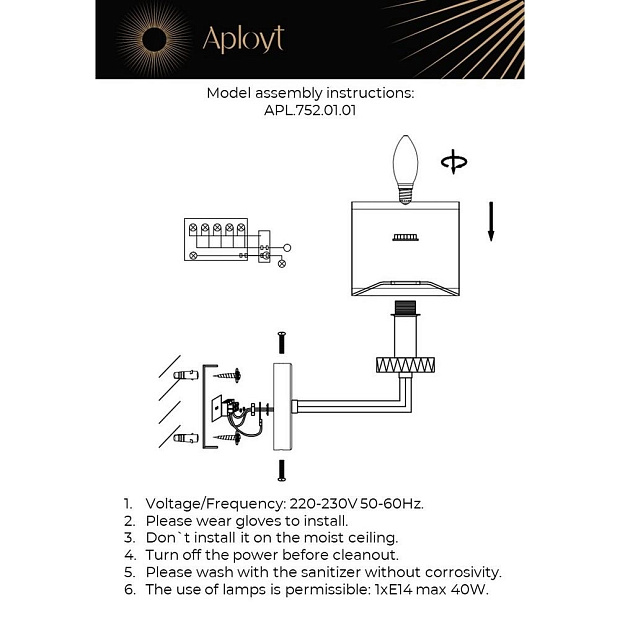 Aployt

Model assembly instructions:
APL.752.01.01

1. Voltage/Frequency: 220-230V 50-60Hz.
2. Please wear gloves to install.
3. Don`t install it on the moist ceiling.
4. Turn off the power before cleanout.
5. Please wash with the sanitizer without corrosivity.
6. The use of lamps is permissible: 1xE14 max 40W.