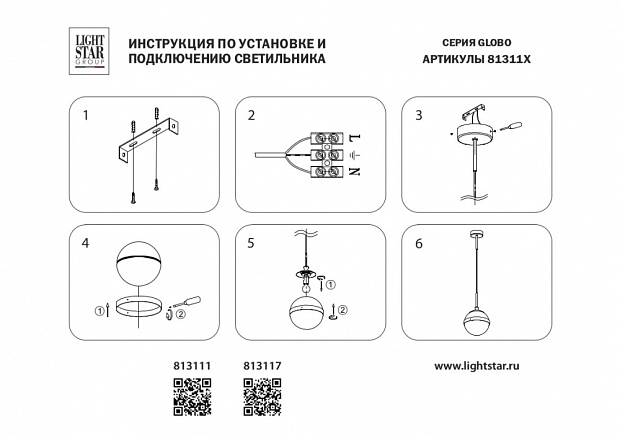 LIGHT STAR GROUP

ИНСТРУКЦИЯ ПО УСТАНОВКЕ И ПОДКЛЮЧЕНИЮ СВЕТИЛЬНИКА

СЕРИЯ GLOBO
АРТИКУЛЫ 81311X

1

2

L
N

3

4

①
②

5

①
②

6

813111

813117

www.lightstar.ru