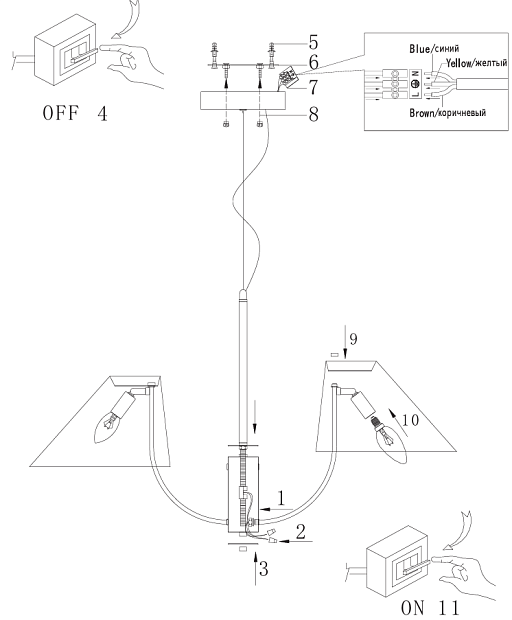 OFF 4

5
6
7
8

Blue/синий
Yellow/желтый
Brown/коричневый

L
N

9
10
1
2
3

ON 11