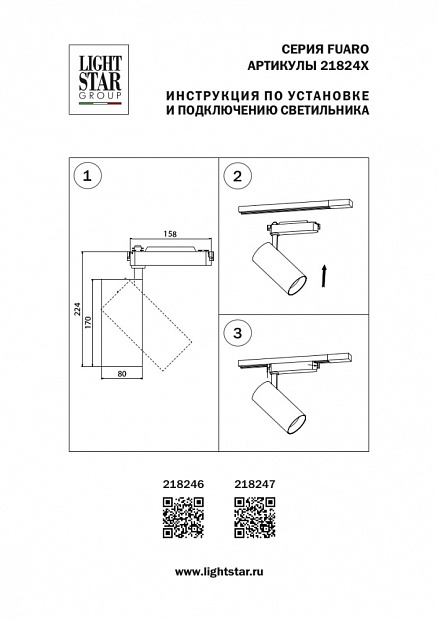 LIGHT STAR GROUP

СЕРИЯ FUARO
АРТИКУЛЫ 21824X

ИНСТРУКЦИЯ ПО УСТАНОВКЕ
И ПОДКЛЮЧЕНИЮ СВЕТИЛЬНИКА

1

158
224
170
80

2

3

218246
218247

www.lightstar.ru