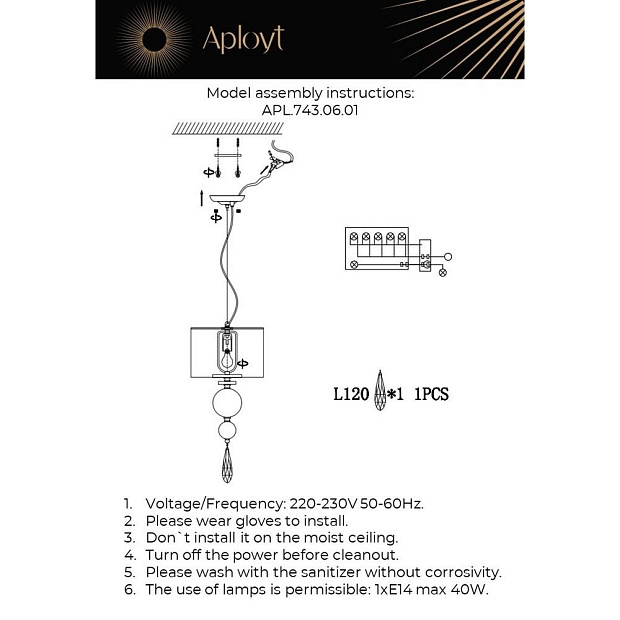 Aployt

Model assembly instructions:
APL.743.06.01

L120 *1 1PCS

1. Voltage/Frequency: 220-230V 50-60Hz.
2. Please wear gloves to install.
3. Don`t install it on the moist ceiling.
4. Turn off the power before cleanout.
5. Please wash with the sanitizer without corrosivity.
6. The use of lamps is permissible: 1xE14 max 40W.