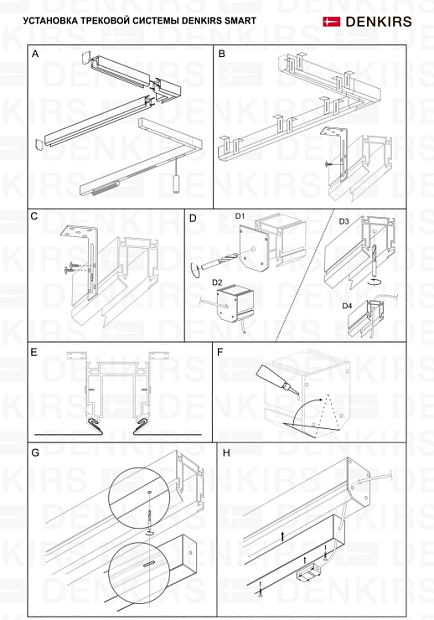 УСТАНОВКА ТРЕКОВОЙ СИСТЕМЫ DENKIRS SMART

DENKIRS

A

B

C

D

D1

D2

D3

D4

E

F

G

H