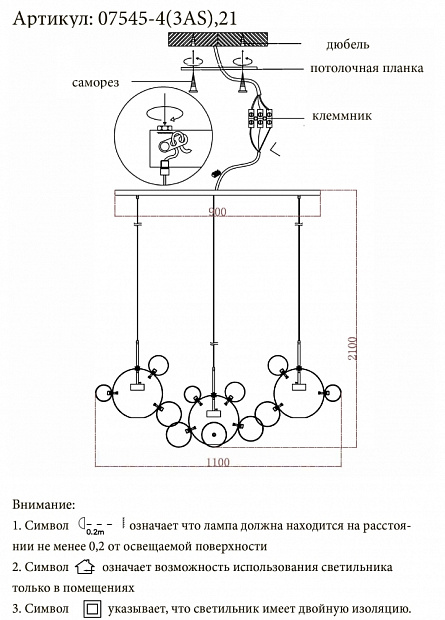 Артикул: 07545-4(3AS),21

дюбель

потолочная планка

саморез

клеммник

900

2100

1100

Внимание:

1. Символ 0.2m означает что лампа должна находится на расстоянии не менее 0,2 от освещаемой поверхности

2. Символ означает возможность использования светильника только в помещениях

3. Символ указывает, что светильник имеет двойную изоляцию.