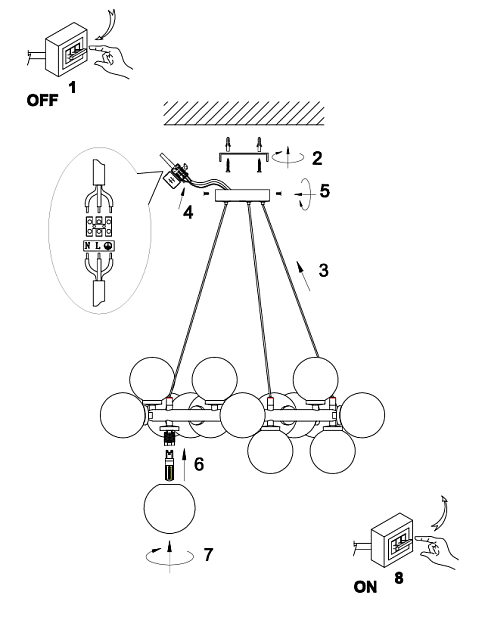 OFF 1

2

5

4

N L

3

6

7

ON 8