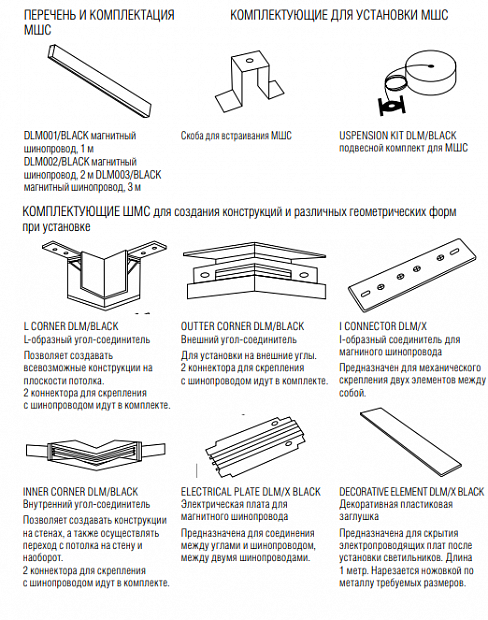 ПЕРЕЧЕНЬ И КОМПЛЕКТАЦИЯ МШС

КОМПЛЕКТУЮЩИЕ ДЛЯ УСТАНОВКИ МШС

DLM001/BLACK магнитный шинопровод, 1 м
DLM002/BLACK магнитный шинопровод, 2 м DLM003/BLACK магнитный шинопровод, 3 м

Скоба для встраивания МШС

USPENSION KIT DLM/BLACK
подвесной комплект для МШС

КОМПЛЕКТУЮЩИЕ ШМС для создания конструкций и различных геометрических форм при установке

L CORNER DLM/BLACK
L-образный угол-соединитель

Позволяет создавать всевозможные конструкции на плоскости потолка.
2 коннектора для скрепления с шинопроводом идут в комплекте.

OUTTER CORNER DLM/BLACK
Внешний угол-соединитель

Для установки на внешние углы.
2 коннектора для скрепления с шинопроводом идут в комплекте.

I CONNECTOR DLM/X
I-образный соединитель для магниного шинопровода

Предназначен для механического скрепления двух элементов между собой.

INNER CORNER DLM/BLACK
Внутренний угол-соединитель

Позволяет создавать конструкции на стенах, а также осуществлять переход с потолка на стену и наоборот.
2 коннектора для скрепления с шинопроводом идут в комплекте.

ELECTRICAL PLATE DLM/X BLACK
Электрическая плата для магнитного шинопровода

Предназначена для соединения между углами и шинопроводом, между двумя шинопроводами.

DECORATIVE ELEMENT DLM/X BLACK
Декоративная пластиковая заглушка

Предназначена для скрытия электропроводящих плат после установки светильников. Длина 1 метр. Нарезается ножовкой по металлу требуемых размеров.