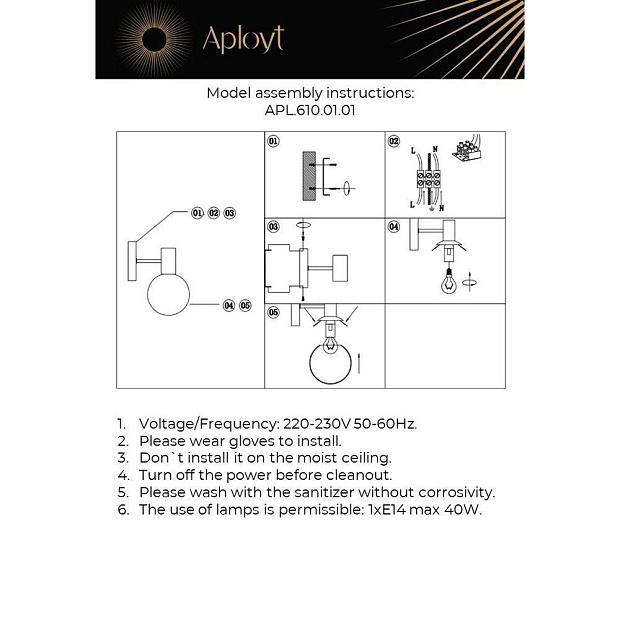 Aployt

Model assembly instructions:
APL.610.01.01

01 02 03

04 05

01

02

L N

L N

03

04

05

1. Voltage/Frequency: 220-230V 50-60Hz.
2. Please wear gloves to install.
3. Don`t install it on the moist ceiling.
4. Turn off the power before cleanout.
5. Please wash with the sanitizer without corrosivity.
6. The use of lamps is permissible: 1xE14 max 40W.